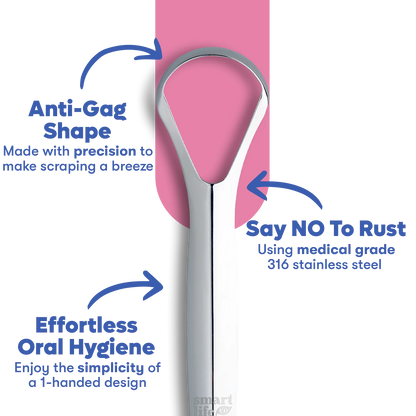 Anti-Gag Shape
Made with precision to make scraping a breeze

Say NO To Rust
Using medical grade 316 stainless steel

Effortless Oral Hygiene
Enjoy the simplicity of a 1-handed design

smart life